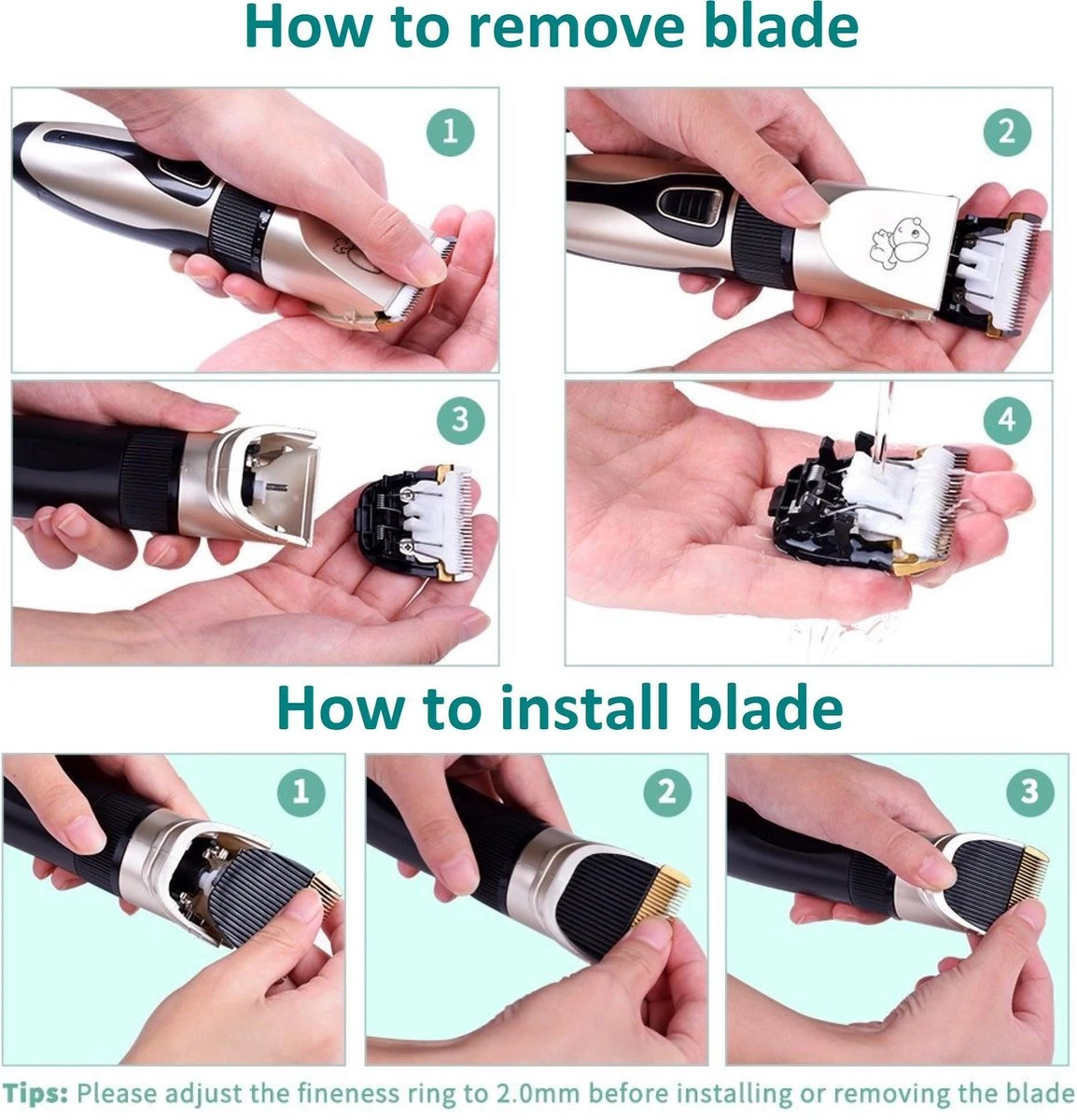 How to remove blade

1

2

3

4

How to install blade

1

2

3

Tips: Please adjust the fineness ring to 2.0mm before installing or removing the blade