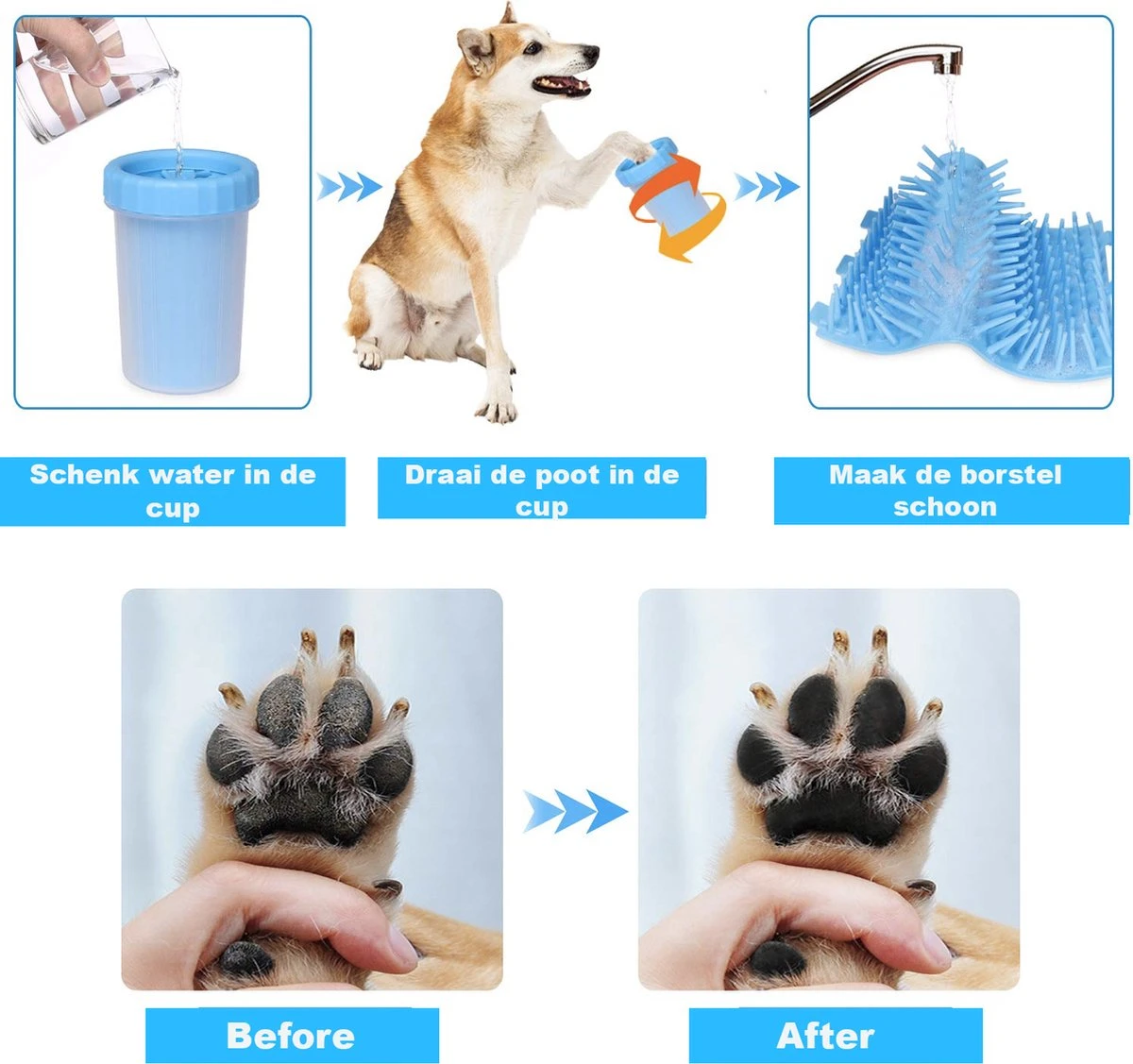 Schenk water in de cup

Draai de poot in de cup

Maak de borstel schoon

Before

After