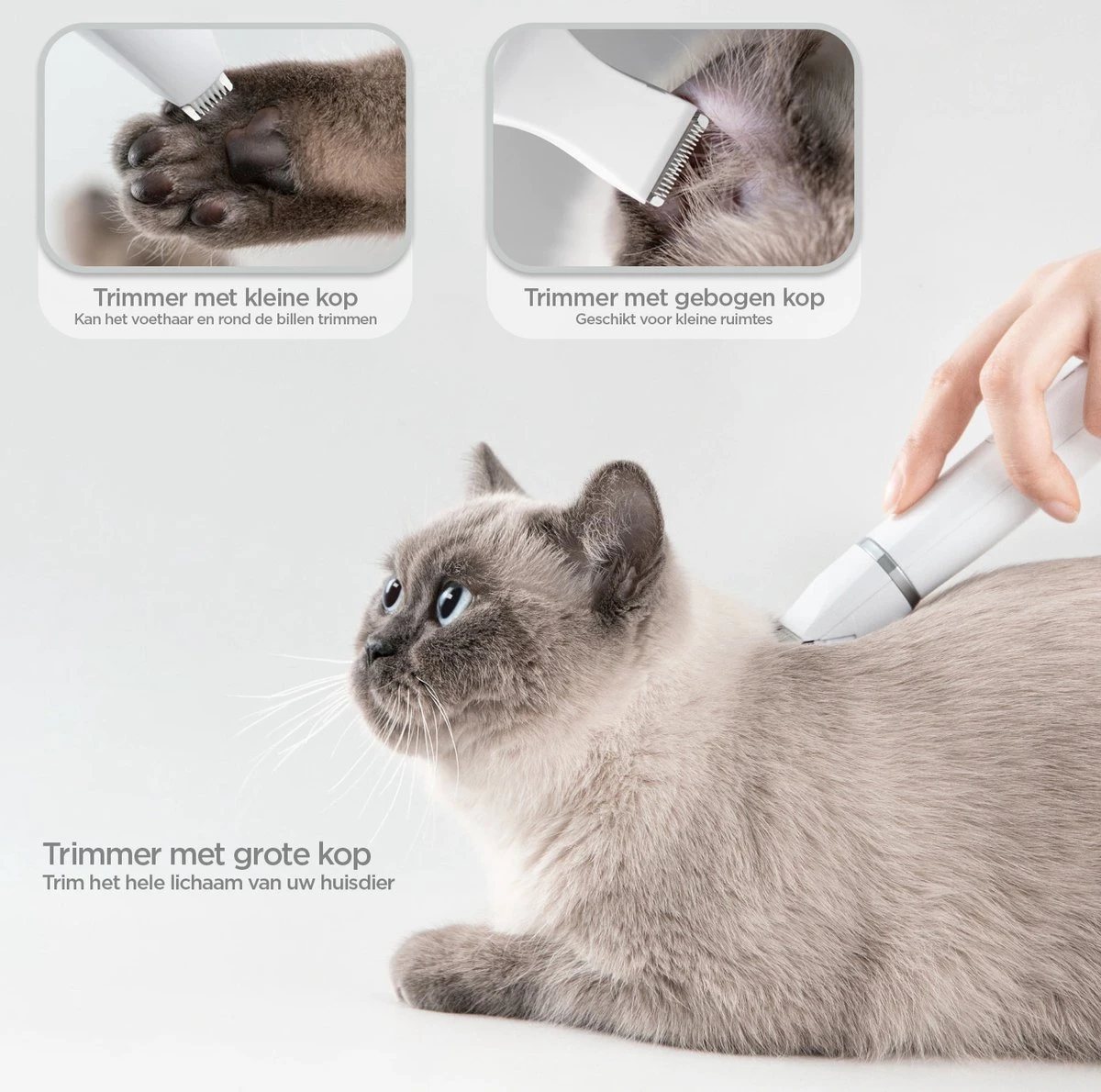 Trimmer met kleine kop
Kan het voethaar en rond de billen trimmen

Trimmer met gebogen kop
Geschikt voor kleine ruimtes

Trimmer met grote kop
Trim het hele lichaam van uw huisdier